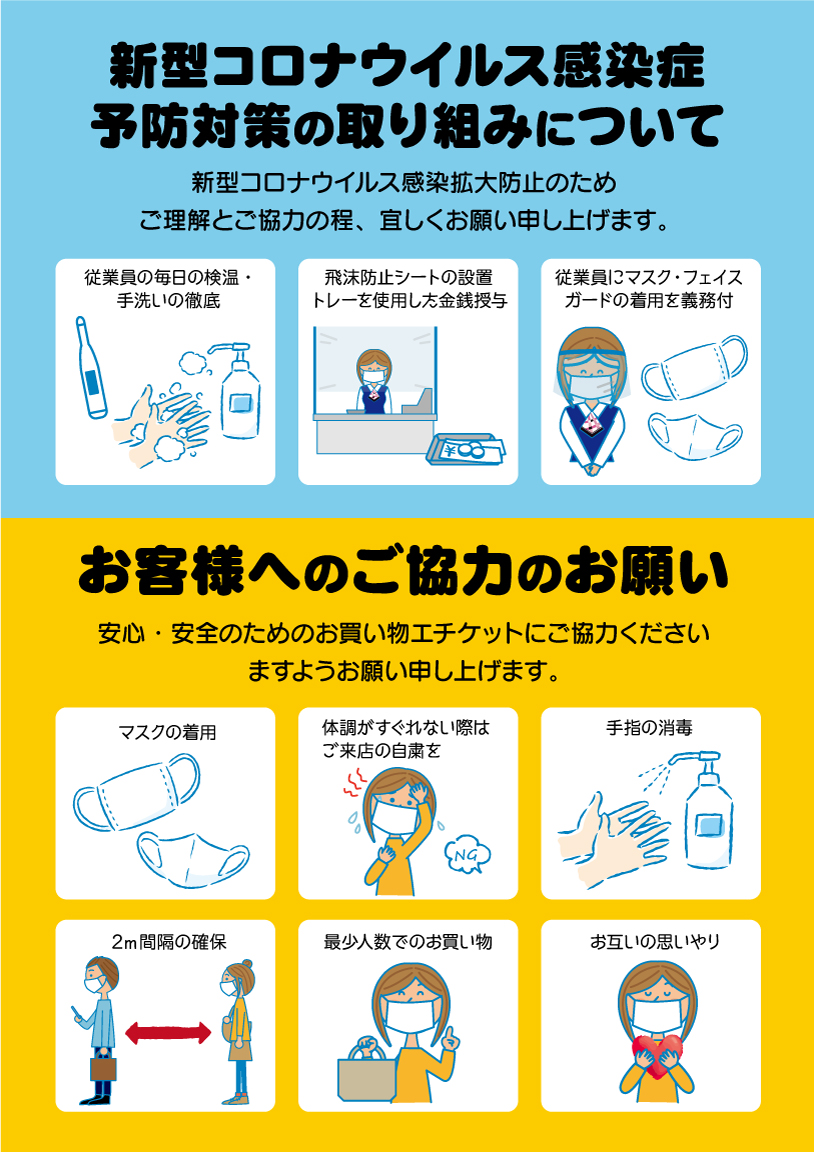 新型コロナウイルス感染症
予防対策の取り組みについて

新型コロナウイルス感染拡大防止のため
ご理解とご協力の程、宜しくお願い申し上げます。

従業員の毎日の検温・手洗いの徹底

飛沫防止シートの設置
トレーを使用した金銭授与

従業員にマスク・フェイスガードの着用を義務付

お客様へのご協力のお願い

安心・安全のためのお買い物エチケットにご協力くださいますようお願い申し上げます。

マスクの着用

体調がすぐれない際はご来店の自粛を

NG

手指の消毒

2m間隔の確保

最少人数でのお買い物

お互いの思いやり